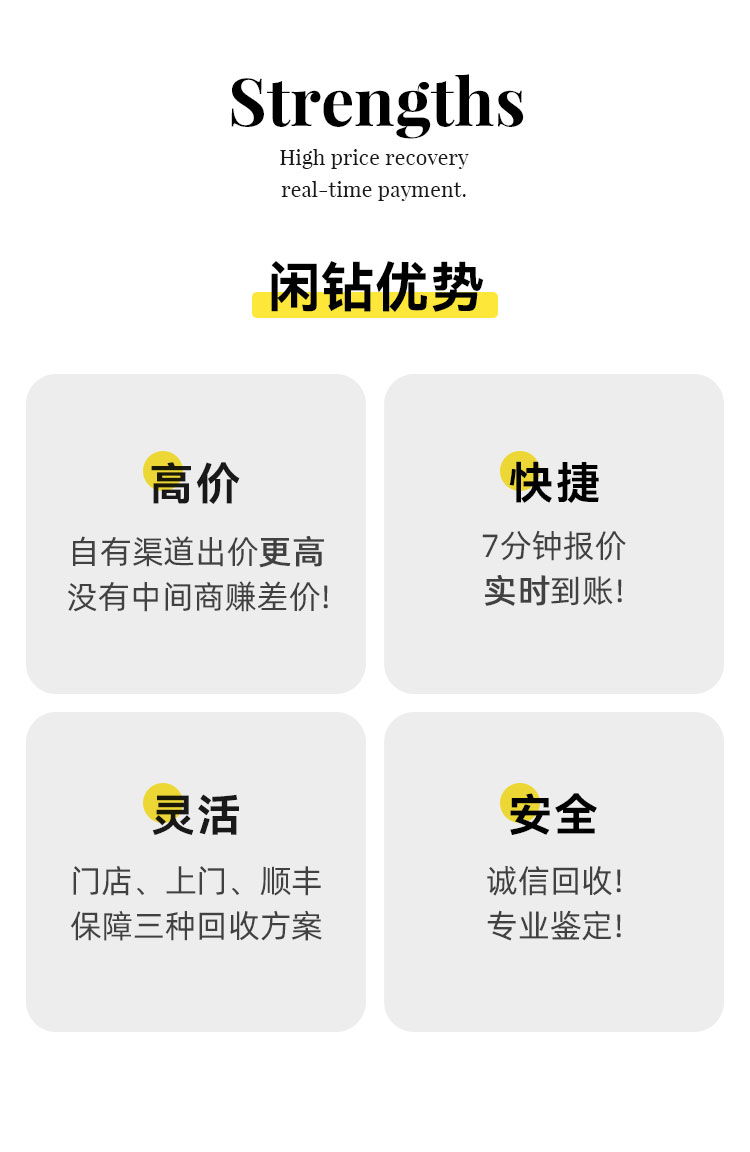 Strengths

High price recovery
real-time payment.

闲钻优势

高价

自有渠道出价更高
没有中间商赚差价!

快捷

7分钟报价
实时到账!

灵活

门店、上门、顺丰
保障三种回收方案

安全

诚信回收!
专业鉴定!